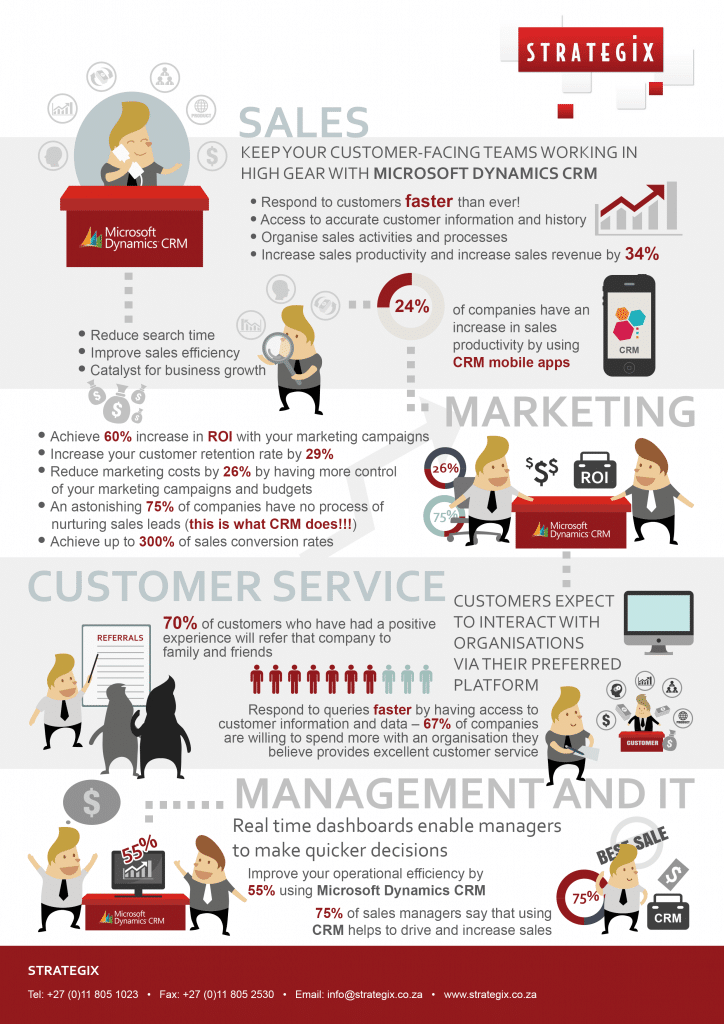 STRATEGIX

SALES

KEEP YOUR CUSTOMER-FACING TEAMS WORKING IN HIGH GEAR WITH MICROSOFT DYNAMICS CRM

Microsoft Dynamics CRM

• Respond to customers faster than ever!
• Access to accurate customer information and history
• Organise sales activities and processes
• Increase sales productivity and increase sales revenue by 34%

• Reduce search time
• Improve sales efficiency
• Catalyst for business growth

24%

of companies have an increase in sales productivity by using CRM mobile apps

CRM

MARKETING

• Achieve 60% increase in ROI with your marketing campaigns
• Increase your customer retention rate by 29%
• Reduce marketing costs by 26% by having more control of your marketing campaigns and budgets
• An astonishing 75% of companies have no process of nurturing sales leads (this is what CRM does!!!)
• Achieve up to 300% of sales conversion rates

26%

75%

$$$

ROI

Microsoft Dynamics CRM

CUSTOMER SERVICE

REFERRALS

70% of customers who have had a positive experience will refer that company to family and friends

CUSTOMERS EXPECT TO INTERACT WITH ORGANISATIONS VIA THEIR PREFERRED PLATFORM

Respond to queries faster by having access to customer information and data – 67% of companies are willing to spend more with an organisation they believe provides excellent customer service

CUSTOMER

MANAGEMENT AND IT

Real time dashboards enable managers to make quicker decisions

55%

Microsoft Dynamics CRM

Improve your operational efficiency by 55% using Microsoft Dynamics CRM

75% of sales managers say that using CRM helps to drive and increase sales

BEST SALE

75%

CRM

STRATEGIX

Tel: +27 (0)11 805 1023 • Fax: +27 (0)11 805 2530 • Email: info@strategix.co.za • www.strategix.co.za